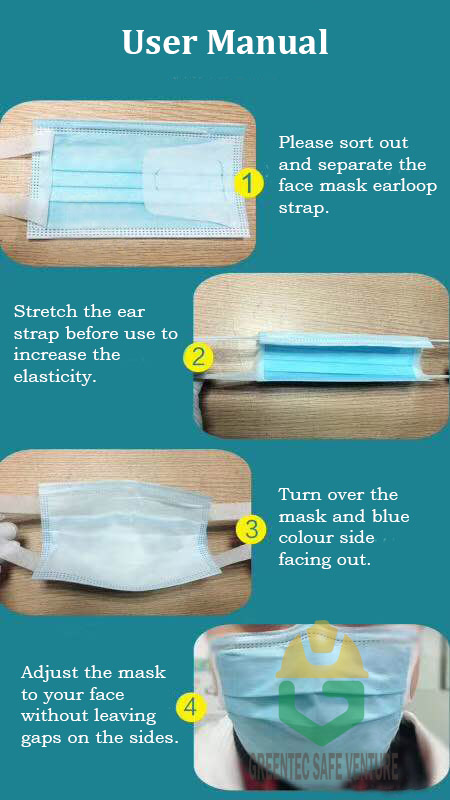 User Manual

1

Please sort out and separate the face mask earloop strap.

Stretch the ear strap before use to increase the elasticity.

2

3

Turn over the mask and blue colour side facing out.

Adjust the mask to your face without leaving gaps on the sides.

4

GREENTEC SAFE VENTURE